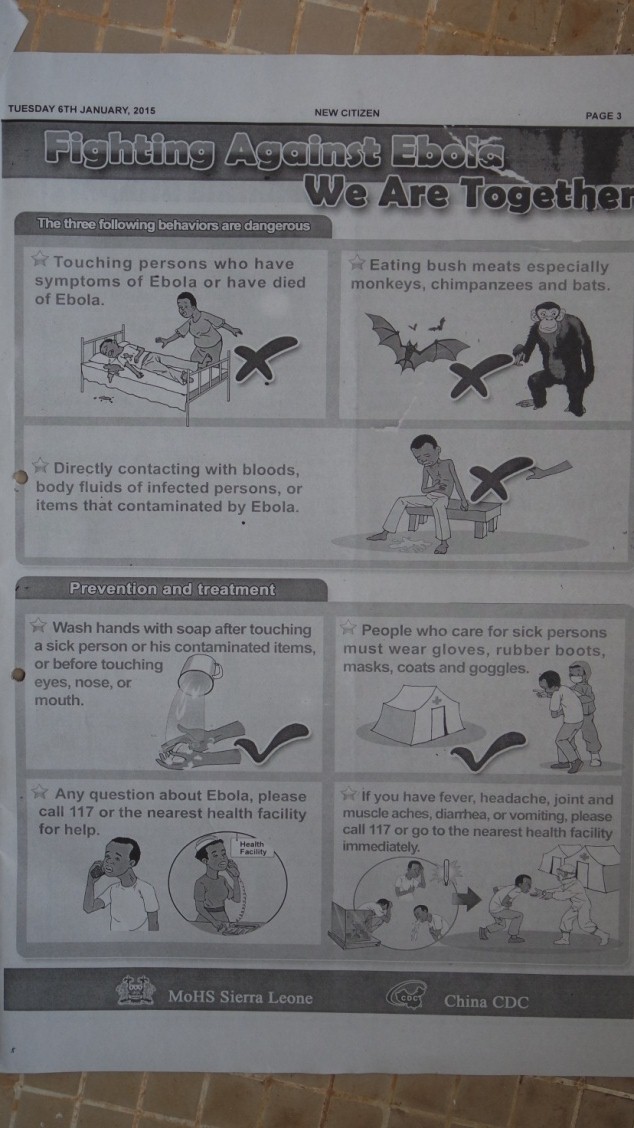 TUESDAY 6TH JANUARY, 2015

NEW CITIZEN

PAGE 3

Fighting Against Ebola

We Are Together

The three following behaviors are dangerous

Touching persons who have symptoms of Ebola or have died of Ebola.

Eating bush meats especially monkeys, chimpanzees and bats.

Directly contacting with bloods, body fluids of infected persons, or items that contaminated by Ebola.

Prevention and treatment

Wash hands with soap after touching a sick person or his contaminated items, or before touching eyes, nose, or mouth.

People who care for sick persons must wear gloves, rubber boots, masks, coats and goggles.

Any question about Ebola, please call 117 or the nearest health facility for help.

Health Facility

If you have fever, headache, joint and muscle aches, diarrhea, or vomiting, please call 117 or go to the nearest health facility immediately.

MoHS Sierra Leone

CDC

China CDC